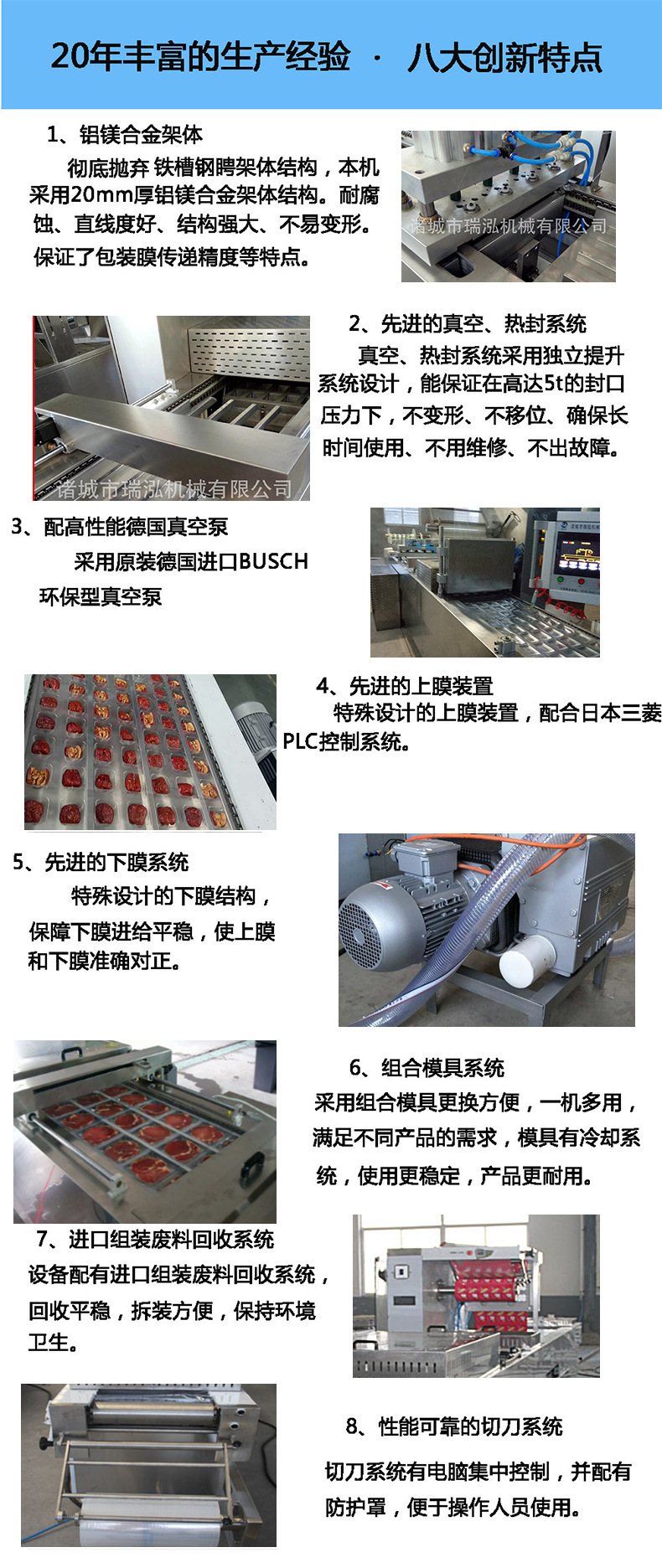 20年丰富的生产经验 · 八大创新特点

1、铝镁合金架体

彻底抛弃 铁槽钢聘架体结构，本机采用20mm厚铝镁合金架体结构。耐腐蚀、直线度好、结构强大、不易变形。保证了包装膜传递精度等特点。

诸城市瑞泓机械有限公司

2、先进的真空、热封系统

真空、热封系统采用独立提升系统设计，能保证在高达5t的封口压力下，不变形、不移位、确保长时间使用、不用维修、不出故障。

诸城市瑞泓机械有限公司

3、配高性能德国真空泵

采用原装德国进口BUSCH环保型真空泵

4、先进的上膜装置

特殊设计的上膜装置，配合日本三菱PLC控制系统。

5、先进的下膜系统

特殊设计的下膜结构，保障下膜进给平稳，使上膜和下膜准确对正。

6、组合模具系统

采用组合模具更换方便，一机多用，满足不同产品的需求，模具有冷却系统，使用更稳定，产品更耐用。

7、进口组装废料回收系统

设备配有进口组装废料回收系统，回收平稳，拆装方便，保持环境卫生。

8、性能可靠的切刀系统

切刀系统有电脑集中控制，并配有防护罩，便于操作人员使用。